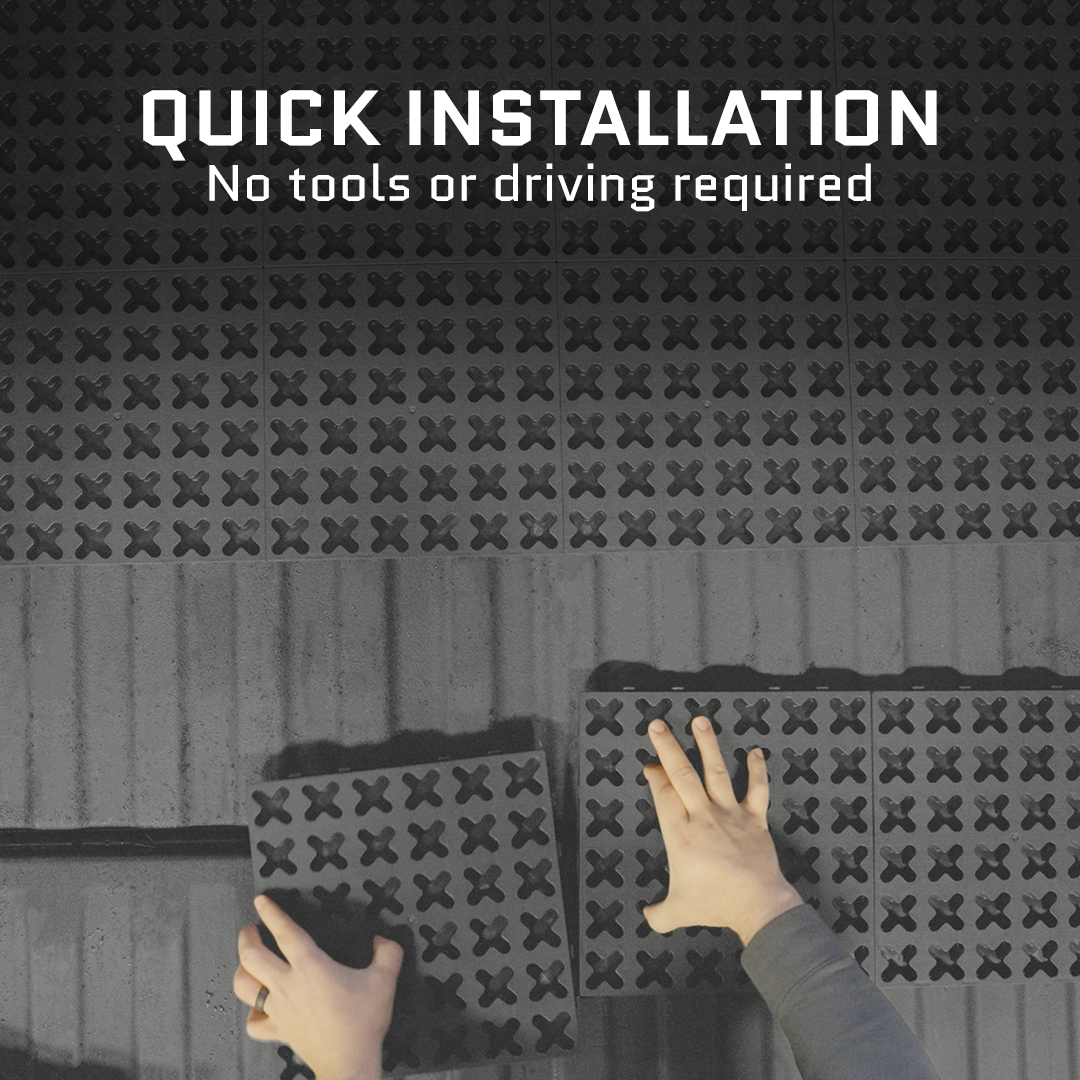 QUICK INSTALLATION
No tools or driving required