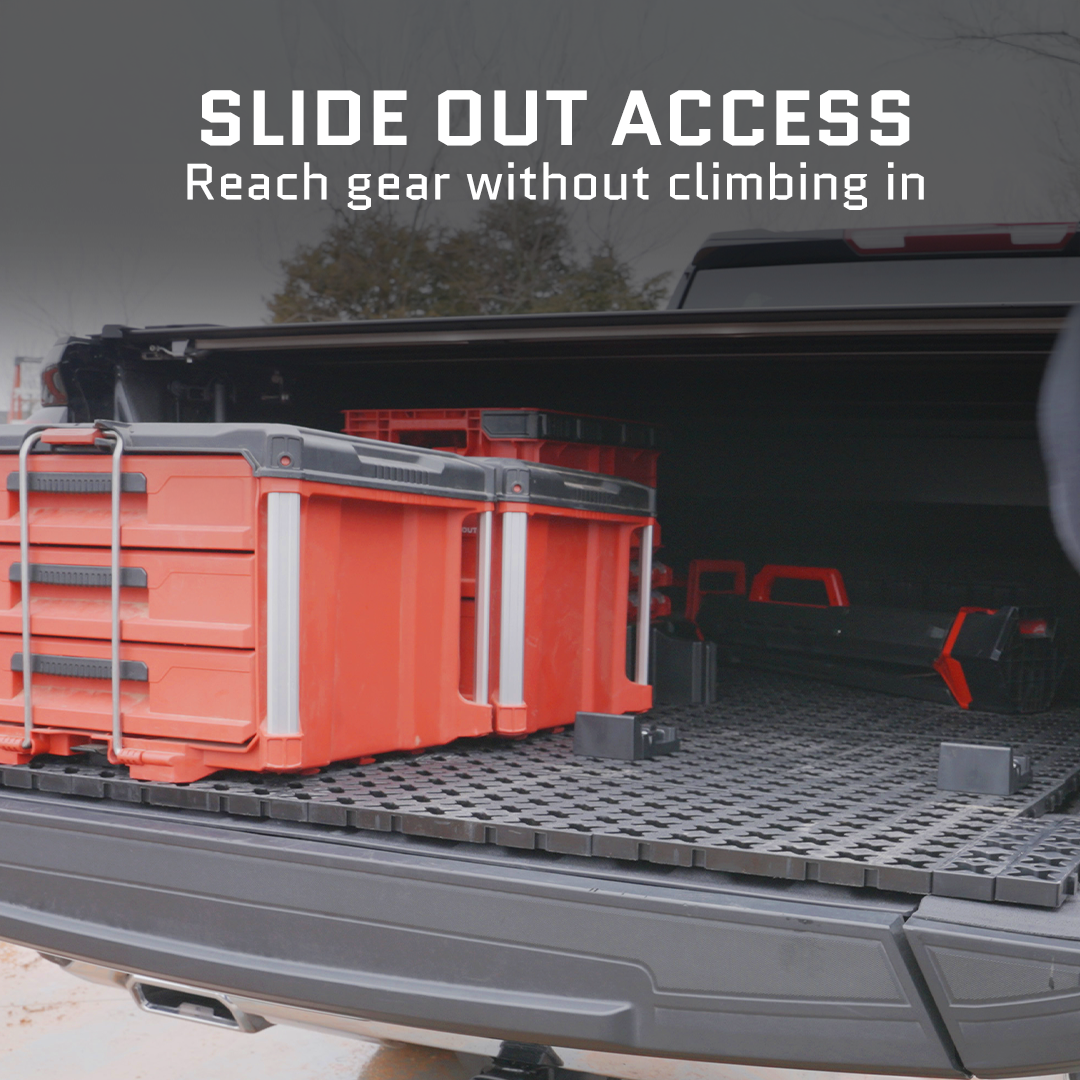 SLIDE OUT ACCESS
Reach gear without climbing in